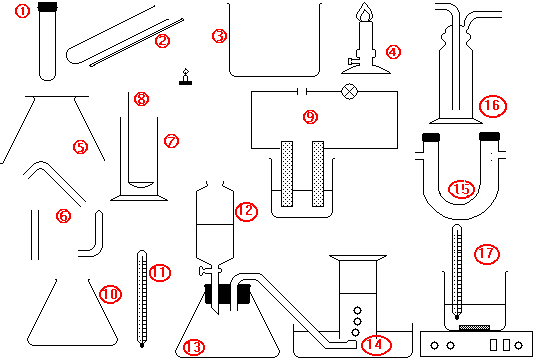 ①
②
③
④
⑤
⑥
⑦
⑧
⑨
⑩
⑪
⑫
⑬
⑭
⑮
⑯
⑰